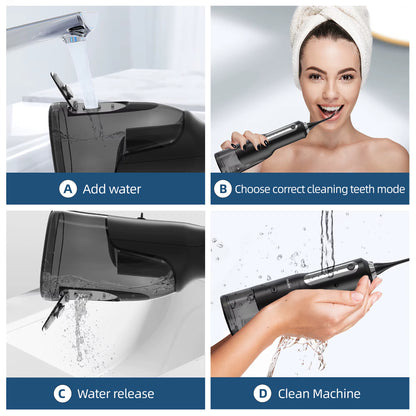 A Add water

B Choose correct cleaning teeth mode

C Water release

D Clean Machine